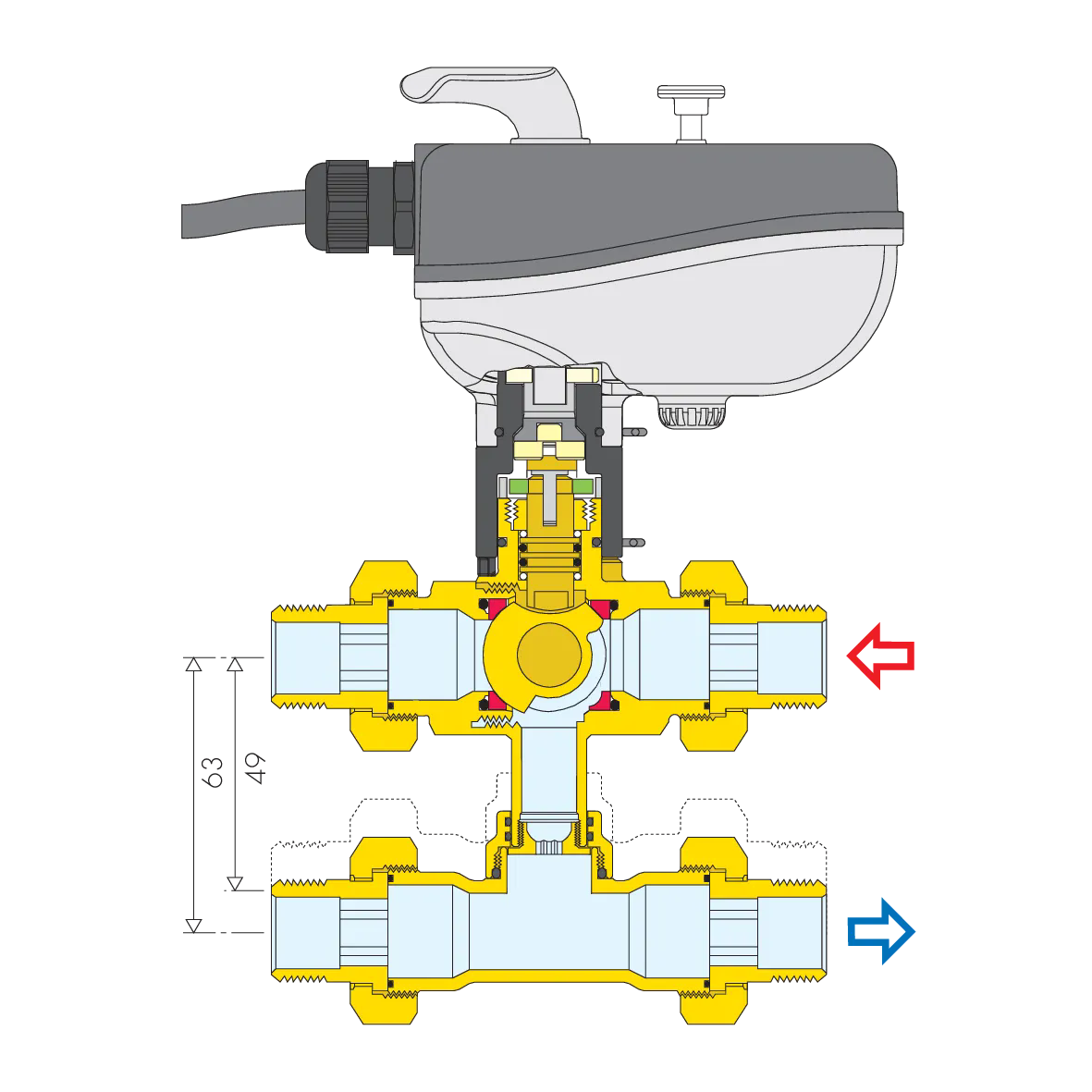 63
49