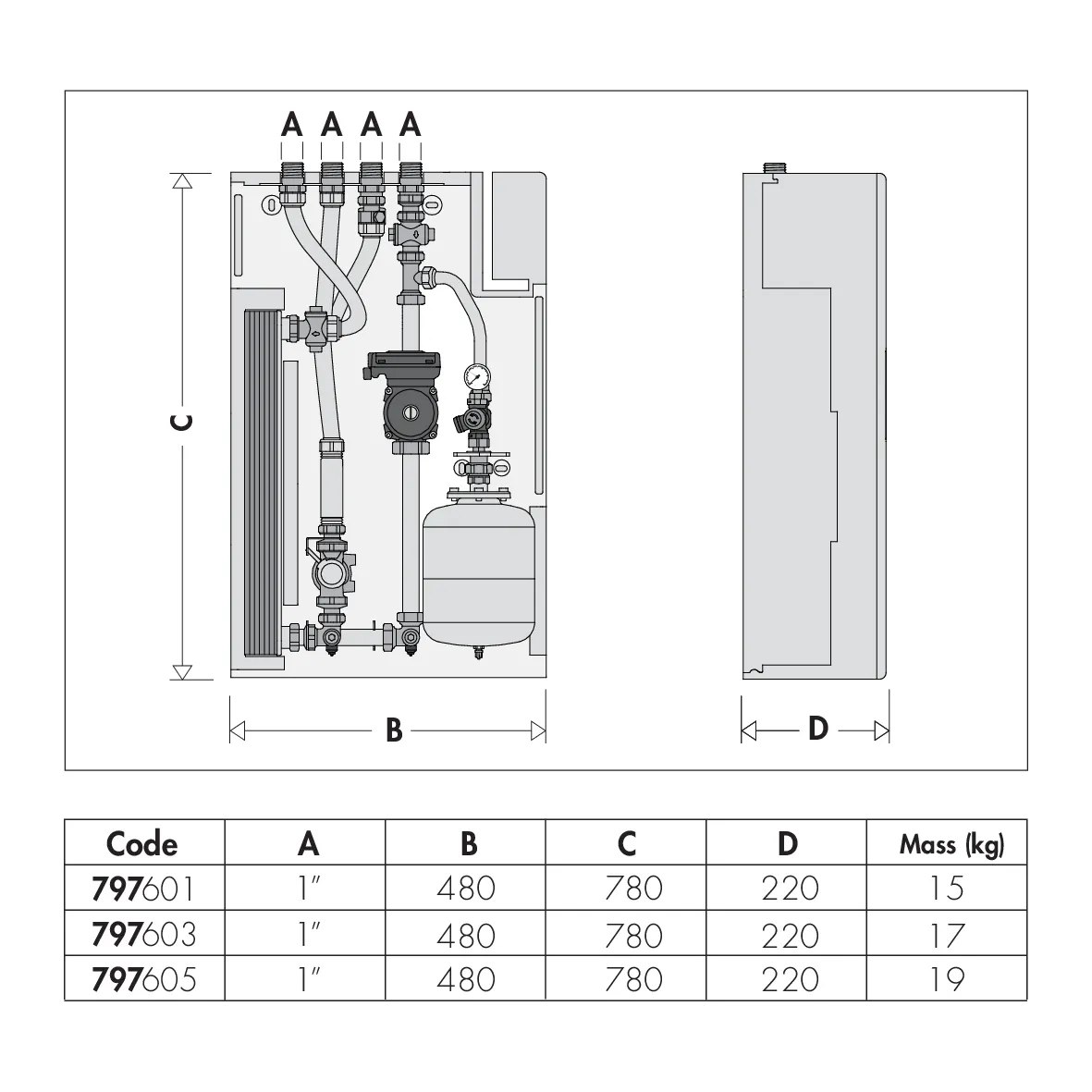 A A A A

C

B

D

| Code | A | B | C | D | Mass (kg) |
|---|---|---|---|---|---|
| 797601 | 1" | 480 | 780 | 220 | 15 |
| 797603 | 1" | 480 | 780 | 220 | 17 |
| 797605 | 1" | 480 | 780 | 220 | 19 |